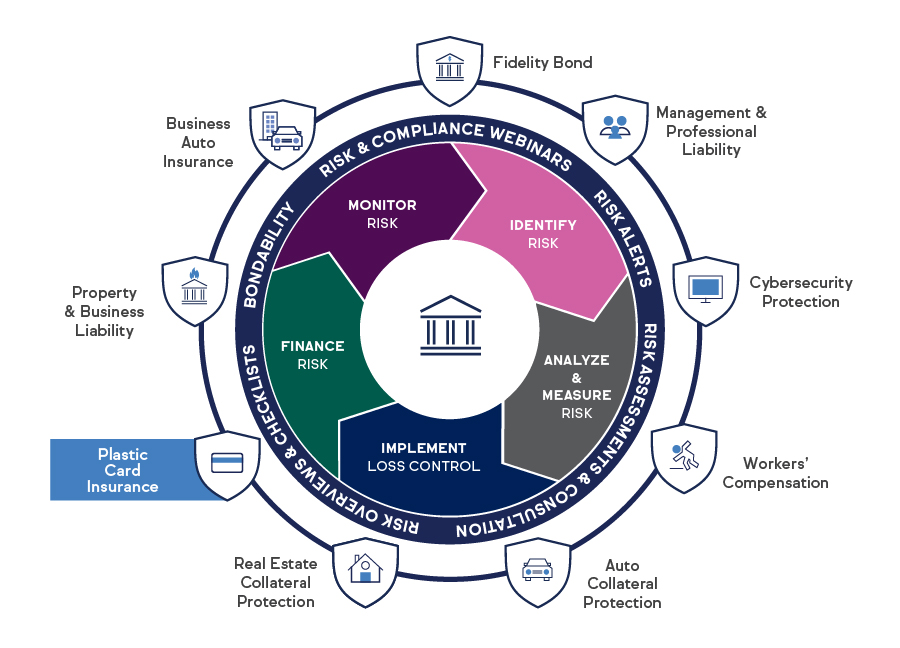 Fidelity Bond

Management & Professional Liability

Cybersecurity Protection

Workers' Compensation

Auto Collateral Protection

Real Estate Collateral Protection

Plastic Card Insurance

Property & Business Liability

Business Auto Insurance

RISK & COMPLIANCE WEBINARS

RISK ALERTS

RISK ASSESSMENTS & CONSULTATION

RISK OVERVIEWS & CHECKLISTS

BONDABILITY

MONITOR RISK

IDENTIFY RISK

ANALYZE & MEASURE RISK

IMPLEMENT LOSS CONTROL

FINANCE RISK