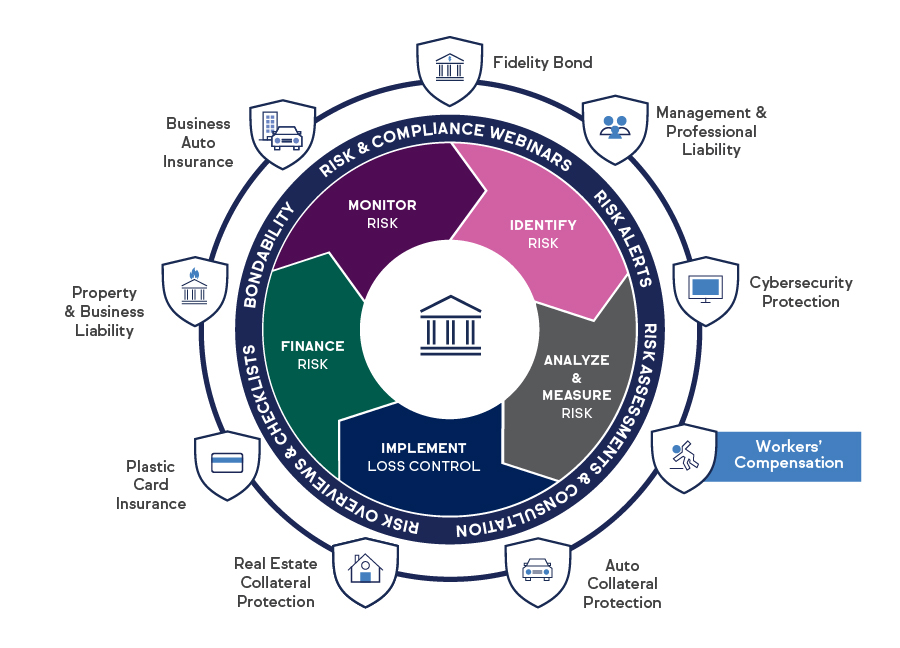 Fidelity Bond

Management & Professional Liability

Cybersecurity Protection

Workers' Compensation

Auto Collateral Protection

Real Estate Collateral Protection

Plastic Card Insurance

Property & Business Liability

Business Auto Insurance

RISK & COMPLIANCE WEBINARS

RISK ALERTS

RISK ASSESSMENTS & CONSULTATION

RISK OVERVIEWS & CHECKLISTS

BONDABILITY

MONITOR RISK

IDENTIFY RISK

ANALYZE & MEASURE RISK

IMPLEMENT LOSS CONTROL

FINANCE RISK