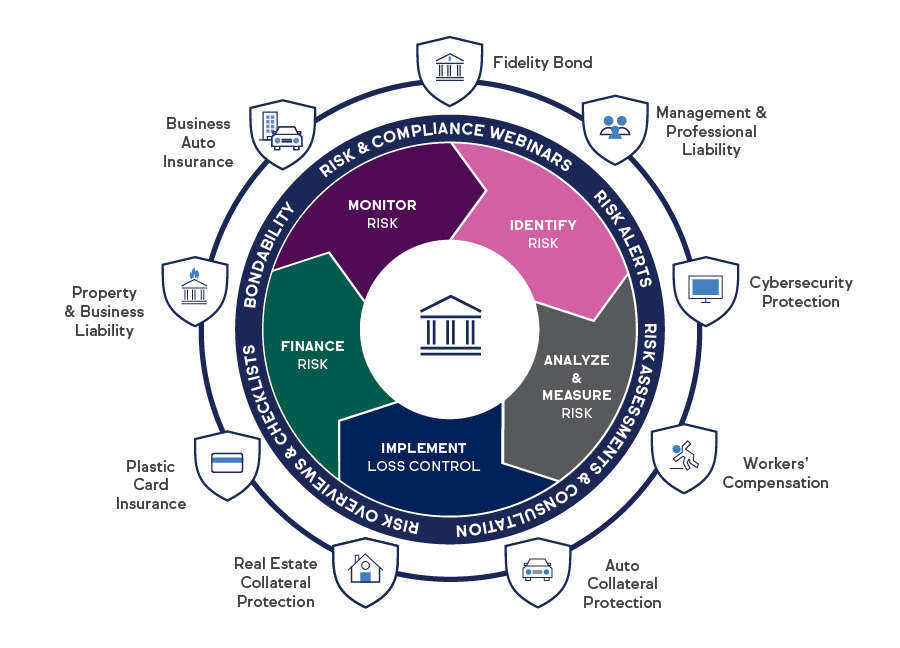 Fidelity Bond

Management & Professional Liability

Cybersecurity Protection

Workers' Compensation

Auto Collateral Protection

Real Estate Collateral Protection

Plastic Card Insurance

Property & Business Liability

Business Auto Insurance

RISK & COMPLIANCE WEBINARS

RISK ALERTS

RISK ASSESSMENTS & CONSULTATION

RISK OVERVIEWS & CHECKLISTS

BONDABILITY

MONITOR RISK

IDENTIFY RISK

ANALYZE & MEASURE RISK

IMPLEMENT LOSS CONTROL

FINANCE RISK